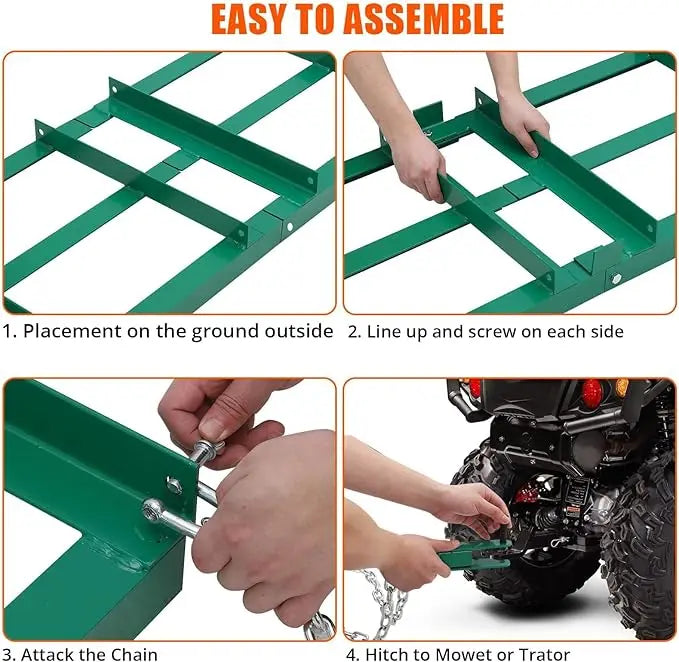 EASY TO ASSEMBLE

1. Placement on the ground outside

2. Line up and screw on each side

3. Attack the Chain

4. Hitch to Mowet or Trator